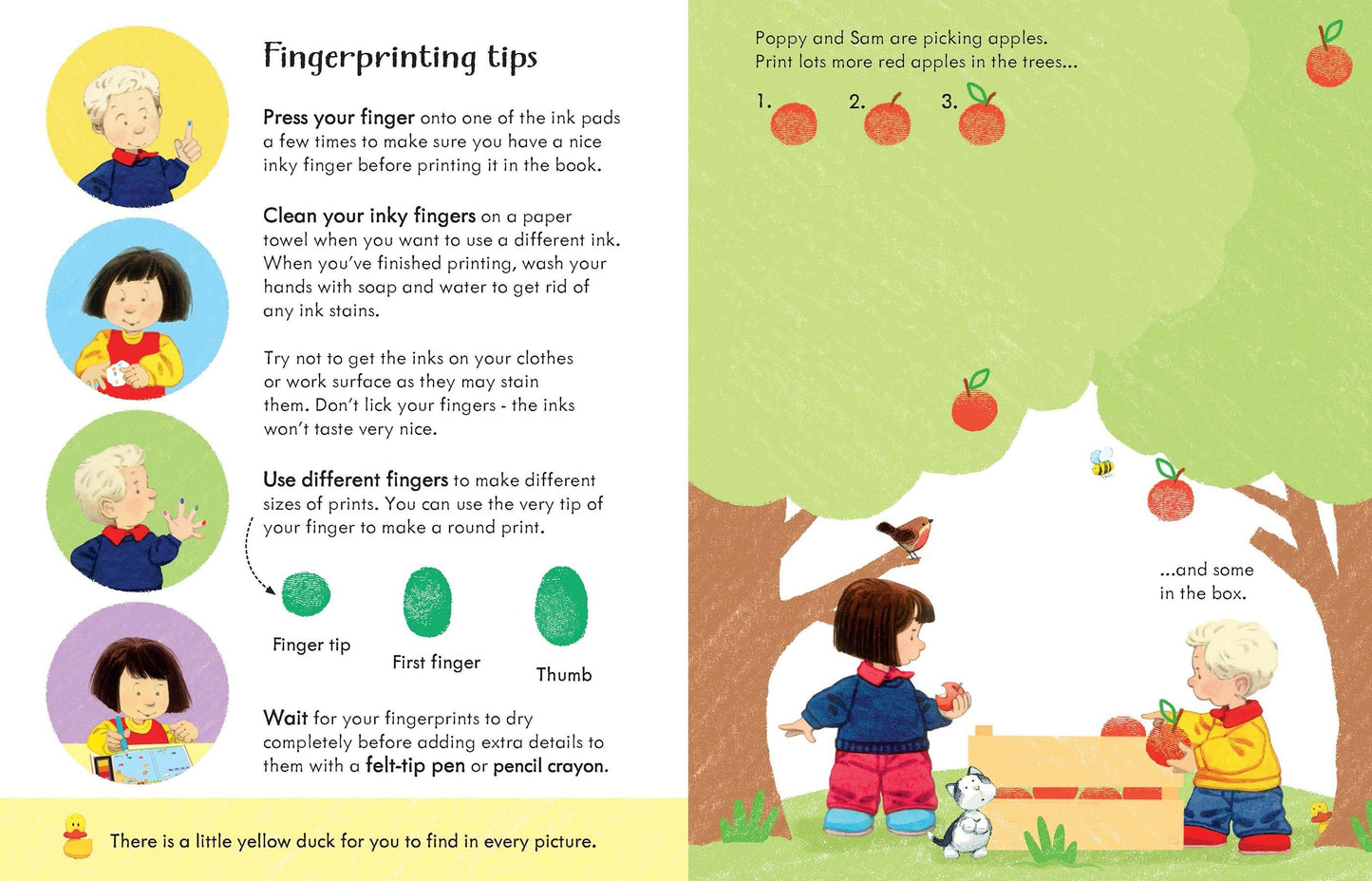 Fingerprinting tips

Press your finger onto one of the ink pads a few times to make sure you have a nice inky finger before printing it in the book.

Clean your inky fingers on a paper towel when you want to use a different ink. When you've finished printing, wash your hands with soap and water to get rid of any ink stains.

Try not to get the inks on your clothes or work surface as they may stain them. Don't lick your fingers - the inks won't taste very nice.

Use different fingers to make different sizes of prints. You can use the very tip of your finger to make a round print.

Finger tip

First finger

Thumb

Wait for your fingerprints to dry completely before adding extra details to them with a felt-tip pen or pencil crayon.

There is a little yellow duck for you to find in every picture.

Poppy and Sam are picking apples.
Print lots more red apples in the trees...

1. 2. 3.

...and some in the box.