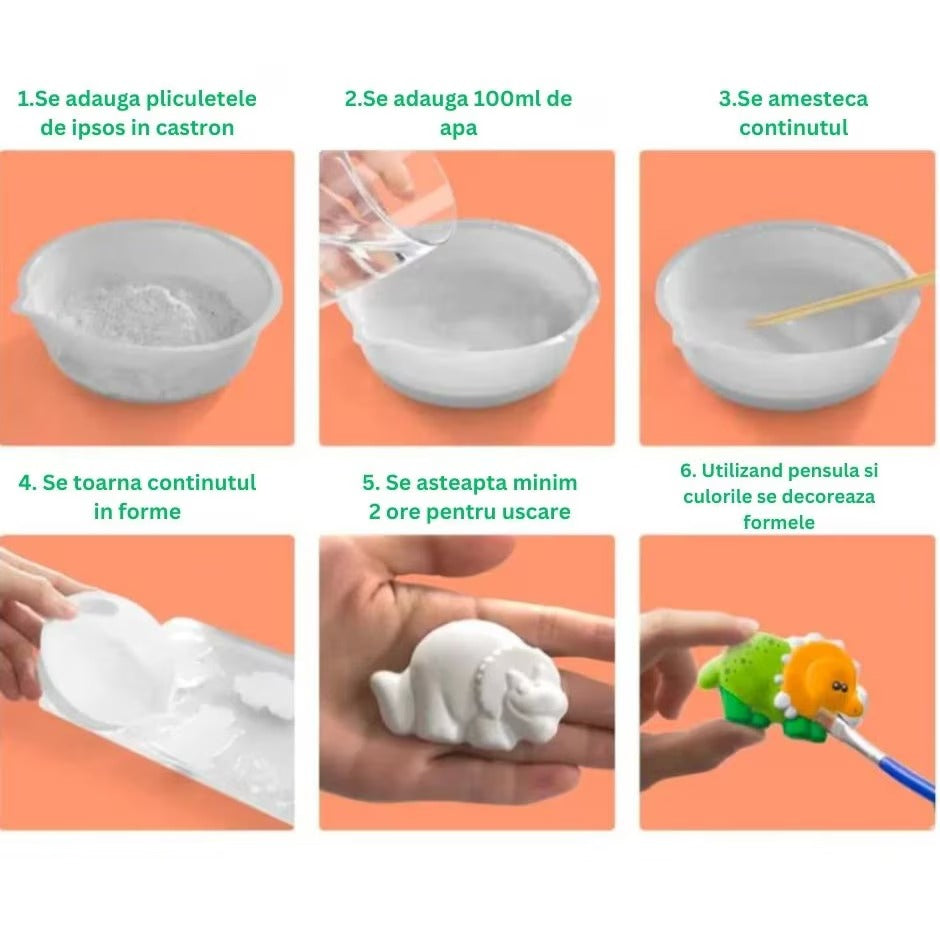 1.Se adauga pliculetele de ipsos in castron

2.Se adauga 100ml de apa

3.Se amesteca continutul

4. Se toarna continutul in forme

5. Se asteapta minim 2 ore pentru uscare

6. Utilizand pensula si culorile se decoreaza formele